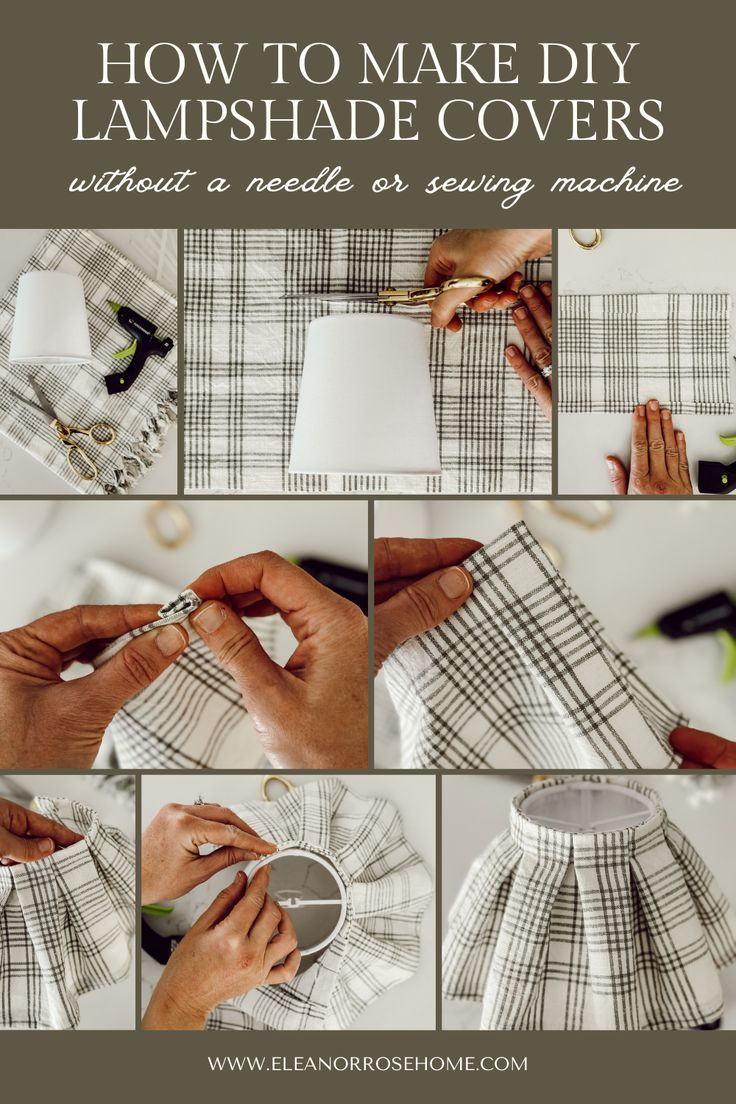 HOW TO MAKE DIY LAMPSHADE COVERS

without a needle or sewing machine

WWW.ELEANORROSEHOME.COM